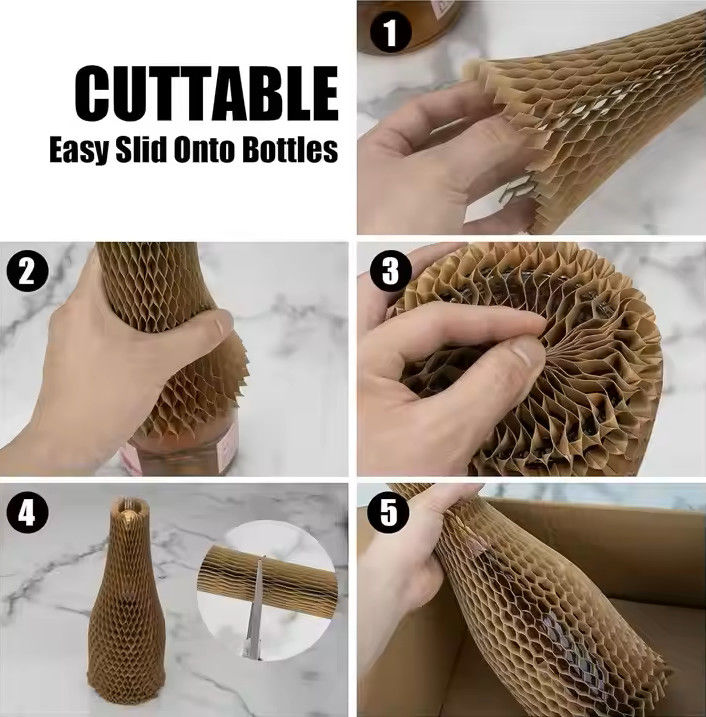 CUTTABLE
Easy Slid Onto Bottles

1

2

3

4

5