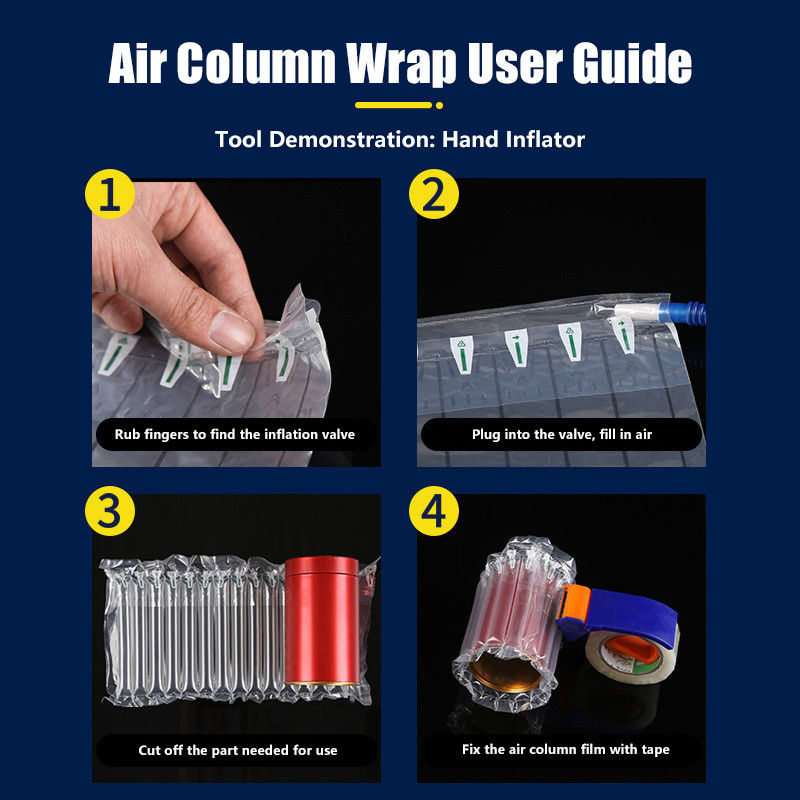 Air Column Wrap User Guide

Tool Demonstration: Hand Inflator

1

Rub fingers to find the inflation valve

2

Plug into the valve, fill in air

3

Cut off the part needed for use

4

Fix the air column film with tape