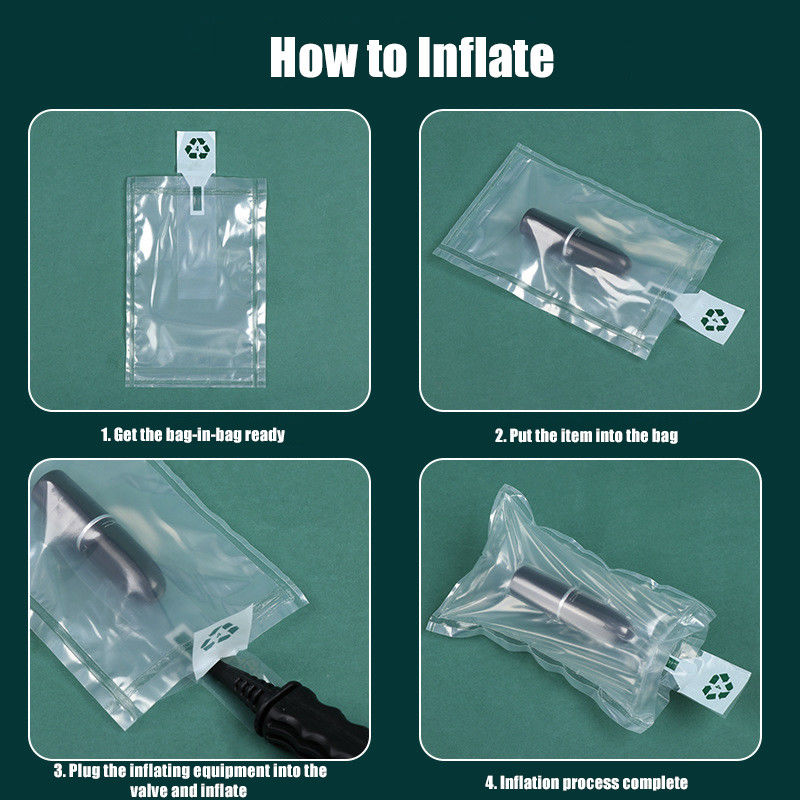 How to Inflate

1. Get the bag-in-bag ready

2. Put the item into the bag

3. Plug the inflating equipment into the valve and inflate

4. Inflation process complete